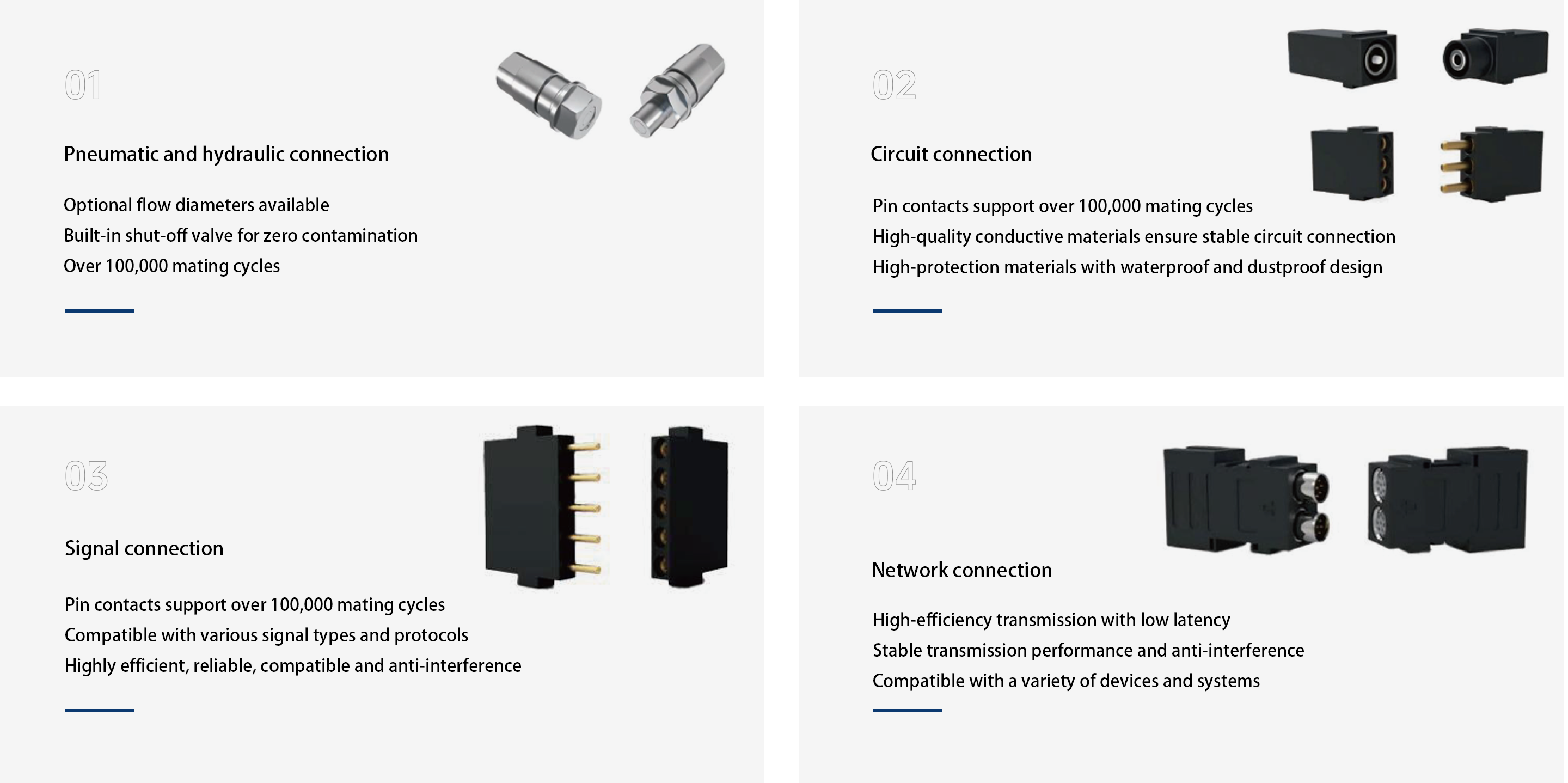 01

Pneumatic and hydraulic connection

Optional flow diameters available
Built-in shut-off valve for zero contamination
Over 100,000 mating cycles

02

Circuit connection

Pin contacts support over 100,000 mating cycles
High-quality conductive materials ensure stable circuit connection
High-protection materials with waterproof and dustproof design

03

Signal connection

Pin contacts support over 100,000 mating cycles
Compatible with various signal types and protocols
Highly efficient, reliable, compatible and anti-interference

04

Network connection

High-efficiency transmission with low latency
Stable transmission performance and anti-interference
Compatible with a variety of devices and systems